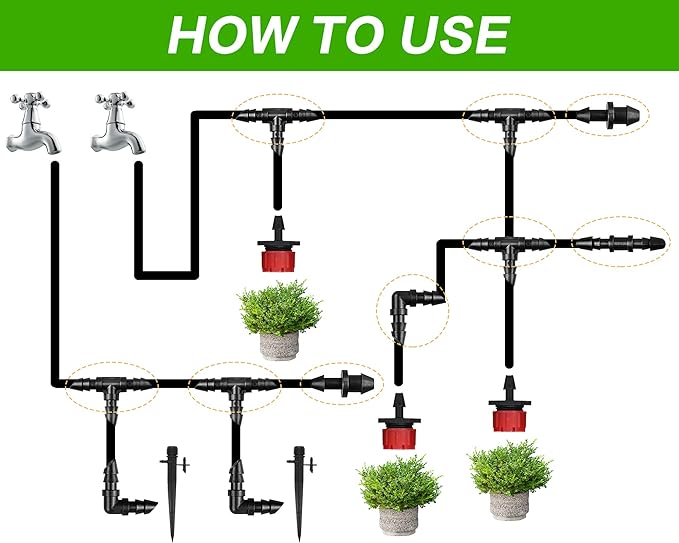 HOW TO USE