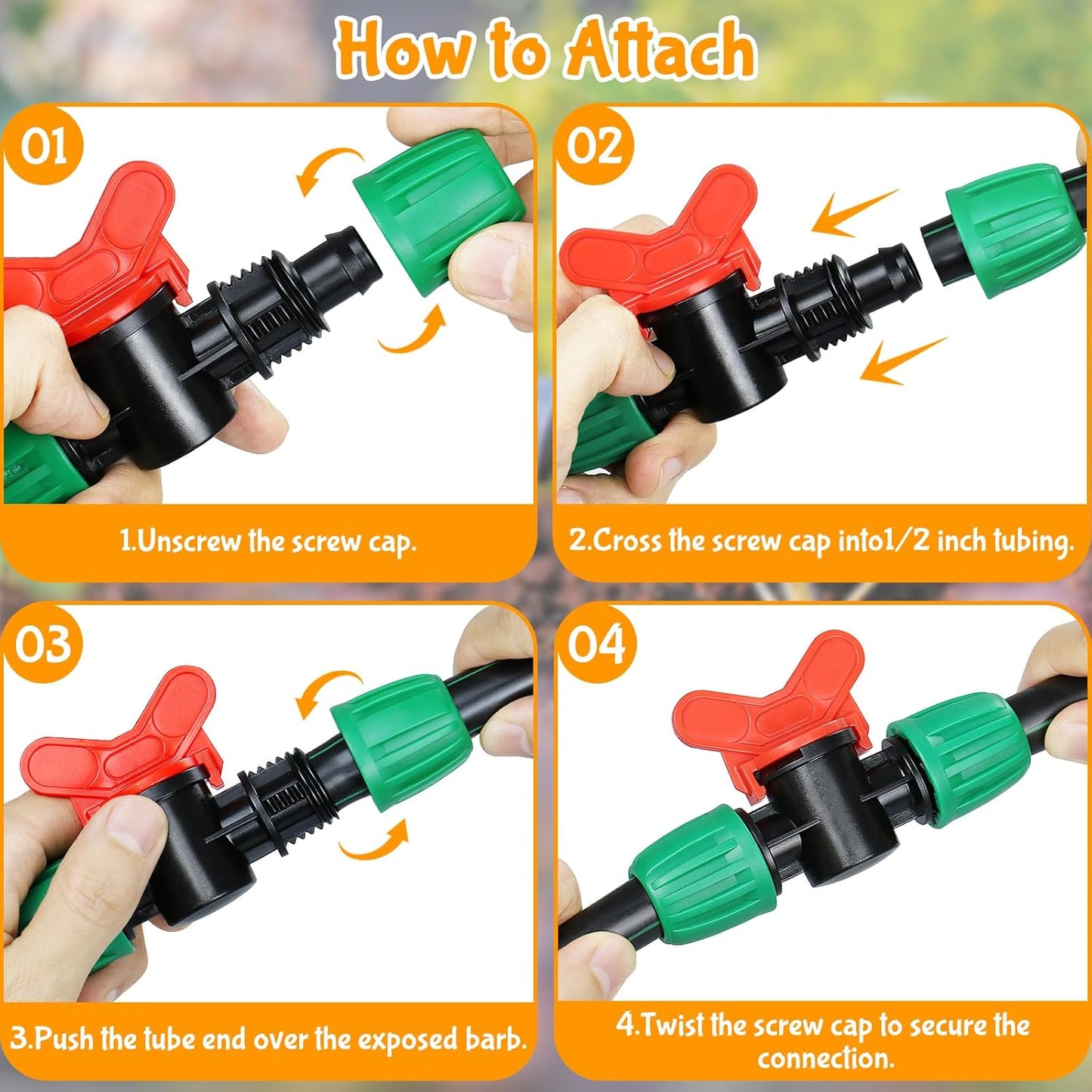 How to Attach

01

1.Unscrew the screw cap.

02

2.Cross the screw cap into1/2 inch tubing.

03

3.Push the tube end over the exposed barb.

04

4.Twist the screw cap to secure the connection.