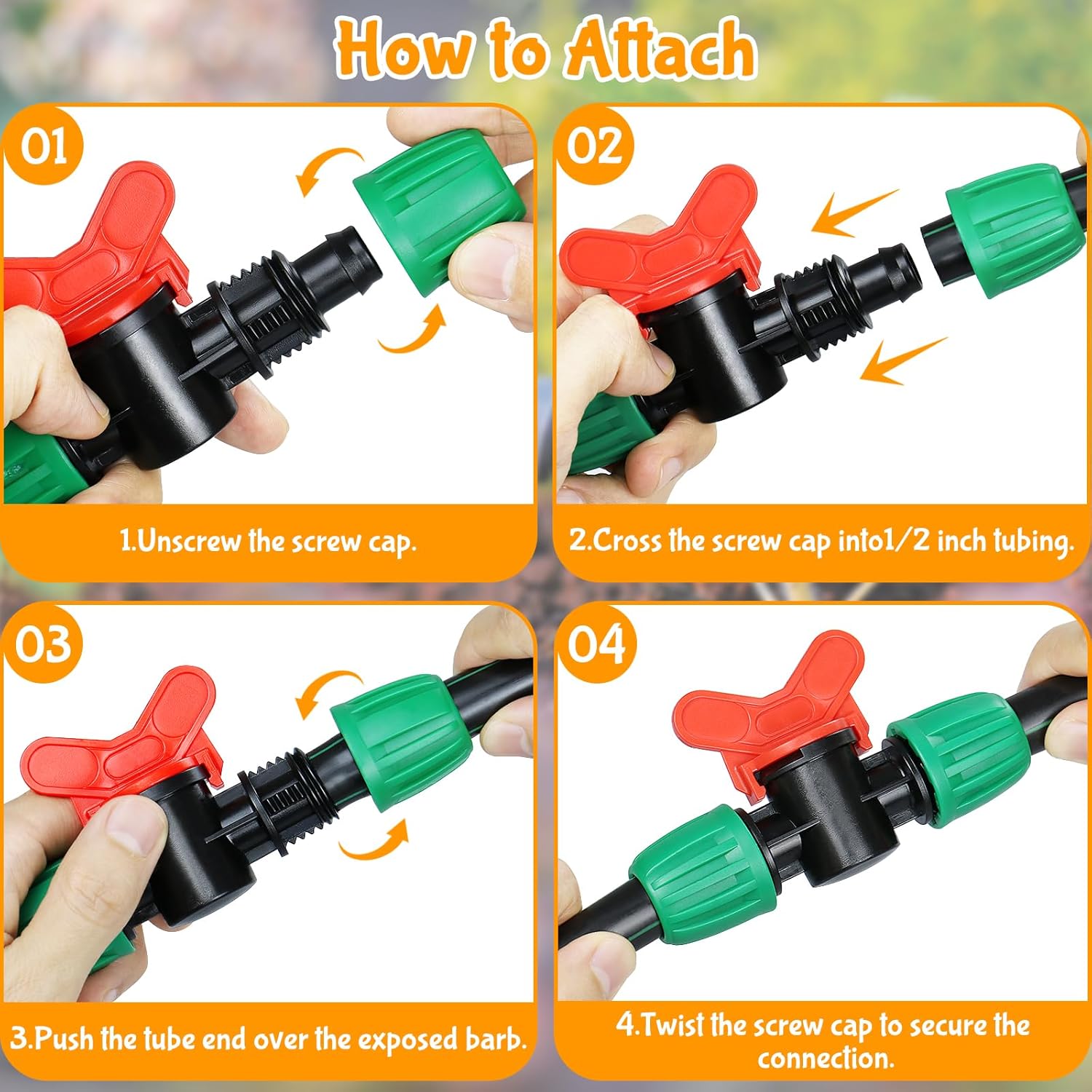 How to Attach

01

1.Unscrew the screw cap.

02

2.Cross the screw cap into1/2 inch tubing.

03

3.Push the tube end over the exposed barb.

04

4.Twist the screw cap to secure the connection.