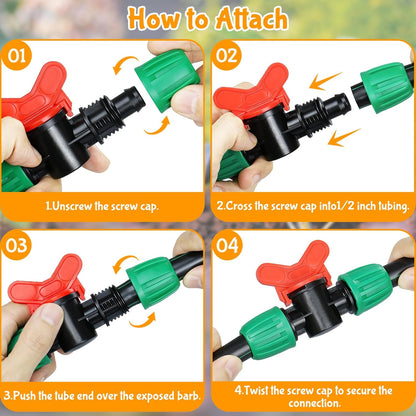 How to Attach

01

1.Unscrew the screw cap.

02

2.Cross the screw cap into1/2 inch tubing.

03

3.Push the tube end over the exposed barb.

04

4.Twist the screw cap to secure the connection.