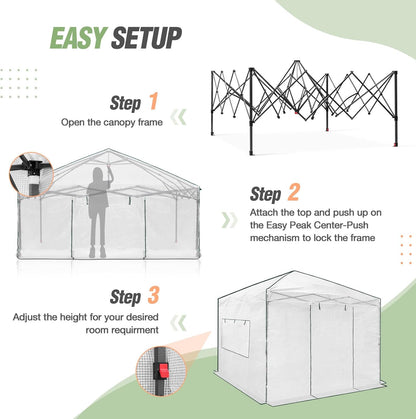 EASY SETUP

Step 1
Open the canopy frame

Step 2
Attach the top and push up on the Easy Peak Center-Push mechanism to lock the frame

Step 3
Adjust the height for your desired room requirment