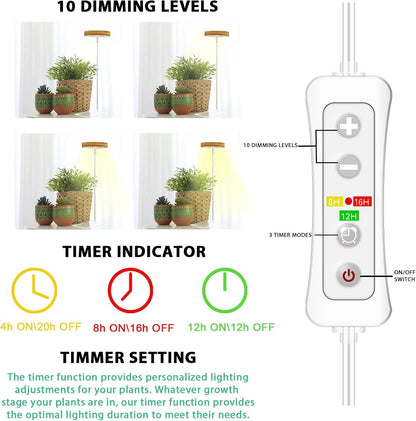 10 DIMMING LEVELS

10 DIMMING LEVELS

8H 16H

12H

3 TIMER MODES

ON/OFF SWITCH

TIMER INDICATOR

4h ON\20h OFF

8h ON\16h OFF

12h ON\12h OFF

TIMMER SETTING

The timer function provides personalized lighting adjustments for your plants. Whatever growth stage your plants are in, our timer function provides the optimal lighting duration to meet their needs.