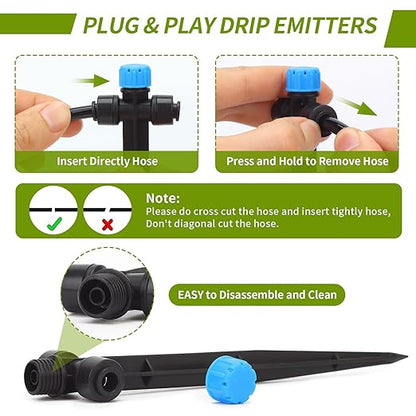 PLUG & PLAY DRIP EMITTERS

Insert Directly Hose

Press and Hold to Remove Hose

Note:
Please do cross cut the hose and insert tightly hose,
Don't diagonal cut the hose.

EASY to Disassemble and Clean