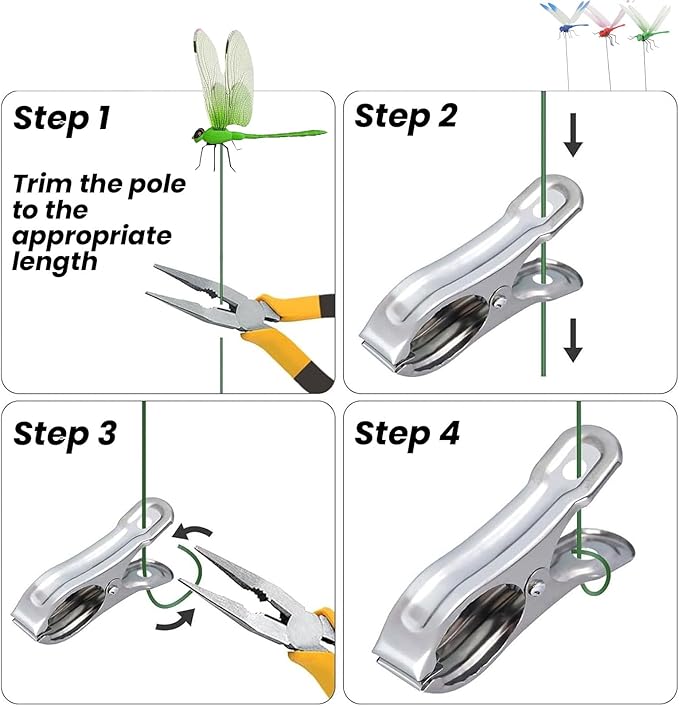 Step 1

Trim the pole to the appropriate length

Step 2

Step 3

Step 4