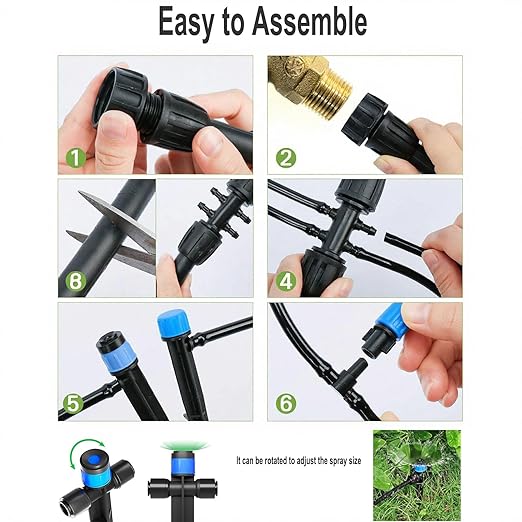 Easy to Assemble

1

2

8

4

5

6

It can be rotated to adjust the spray size