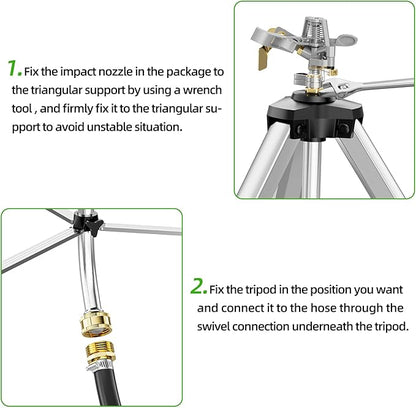 1. Fix the impact nozzle in the package to the triangular support by using a wrench tool , and firmly fix it to the triangular support to avoid unstable situation.

2. Fix the tripod in the position you want and connect it to the hose through the swivel connection underneath the tripod.