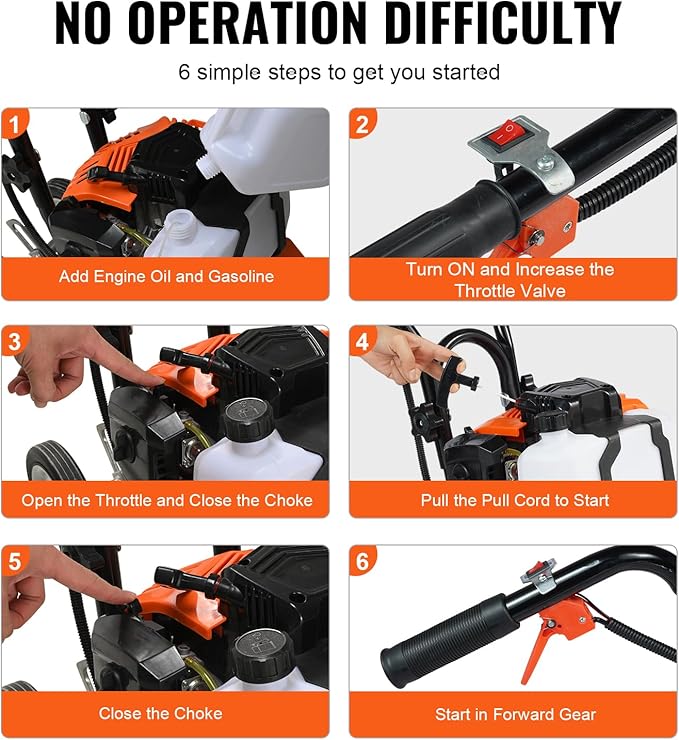 NO OPERATION DIFFICULTY

6 simple steps to get you started

1

Add Engine Oil and Gasoline

2

Turn ON and Increase the Throttle Valve

3

Open the Throttle and Close the Choke

4

Pull the Pull Cord to Start

5

Close the Choke

6

Start in Forward Gear