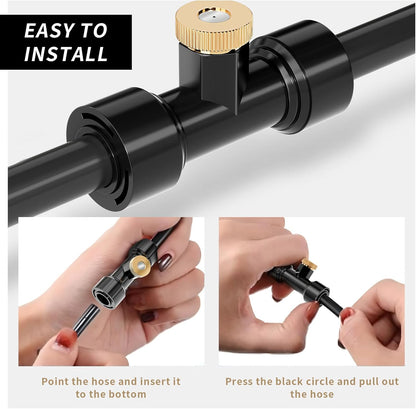 EASY TO INSTALL

Point the hose and insert it to the bottom

Press the black circle and pull out the hose