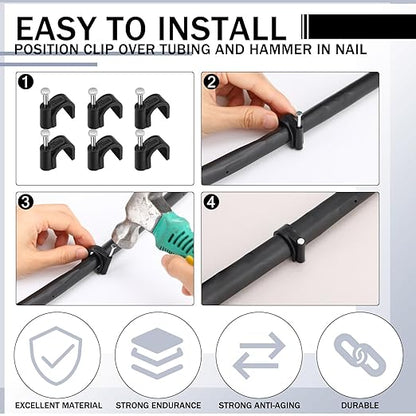 EASY TO INSTALL
POSITION CLIP OVER TUBING AND HAMMER IN NAIL

1

2

3

4

EXCELLENT MATERIAL

STRONG ENDURANCE

STRONG ANTI-AGING

DURABLE