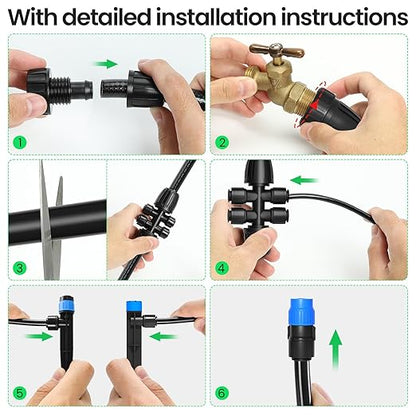 With detailed installation instructions

1

2

3

4

5

6