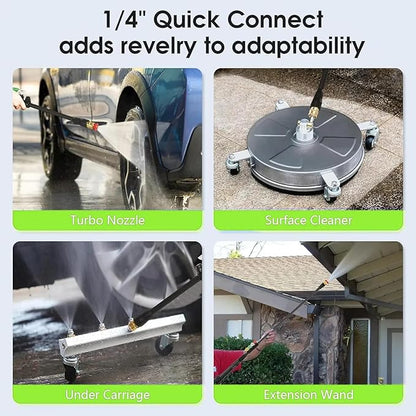 1/4" Quick Connect adds revelry to adaptability

Turbo Nozzle

Surface Cleaner

Under Carriage

Extension Wand