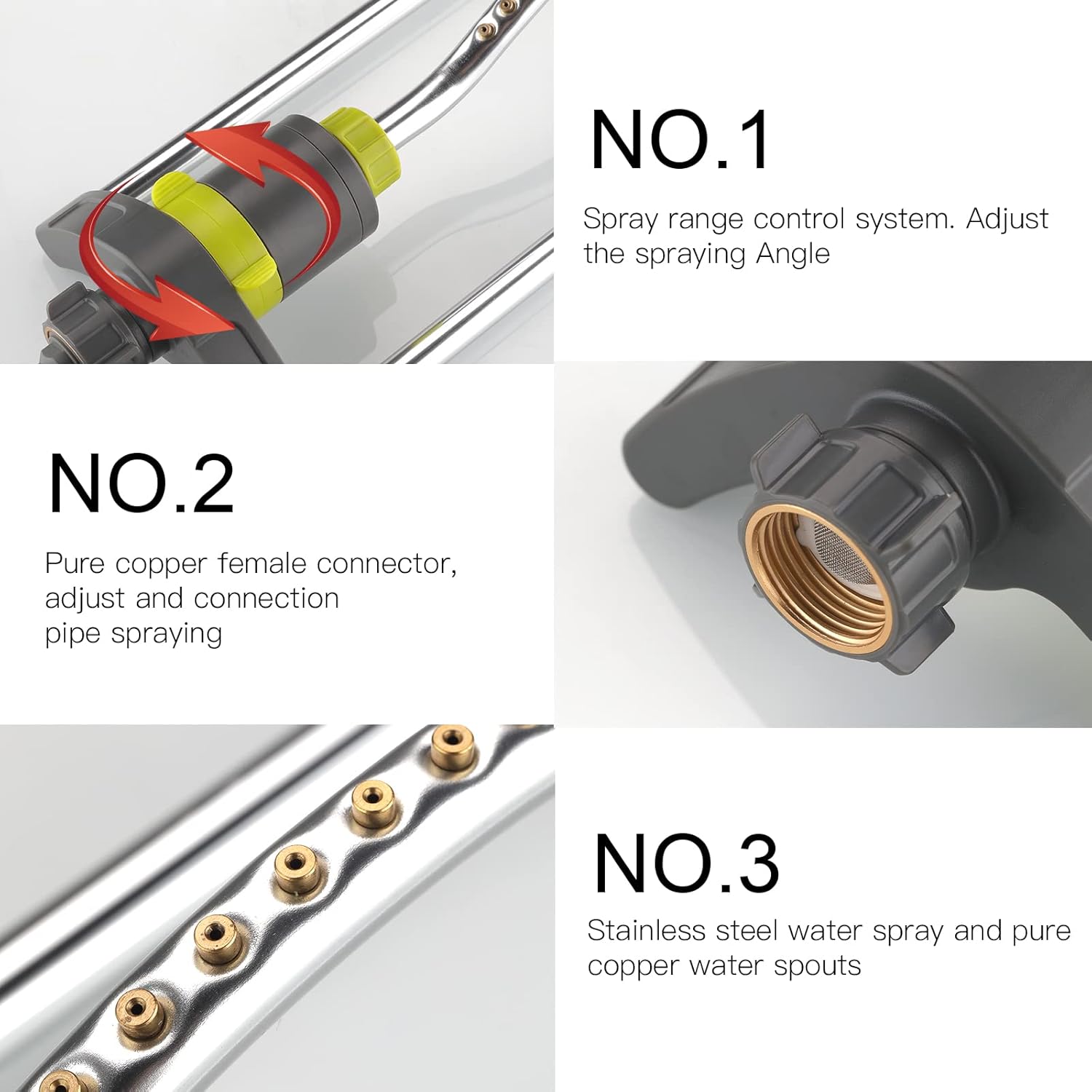 NO.1

Spray range control system. Adjust the spraying Angle

NO.2

Pure copper female connector, adjust and connection pipe spraying

NO.3

Stainless steel water spray and pure copper water spouts