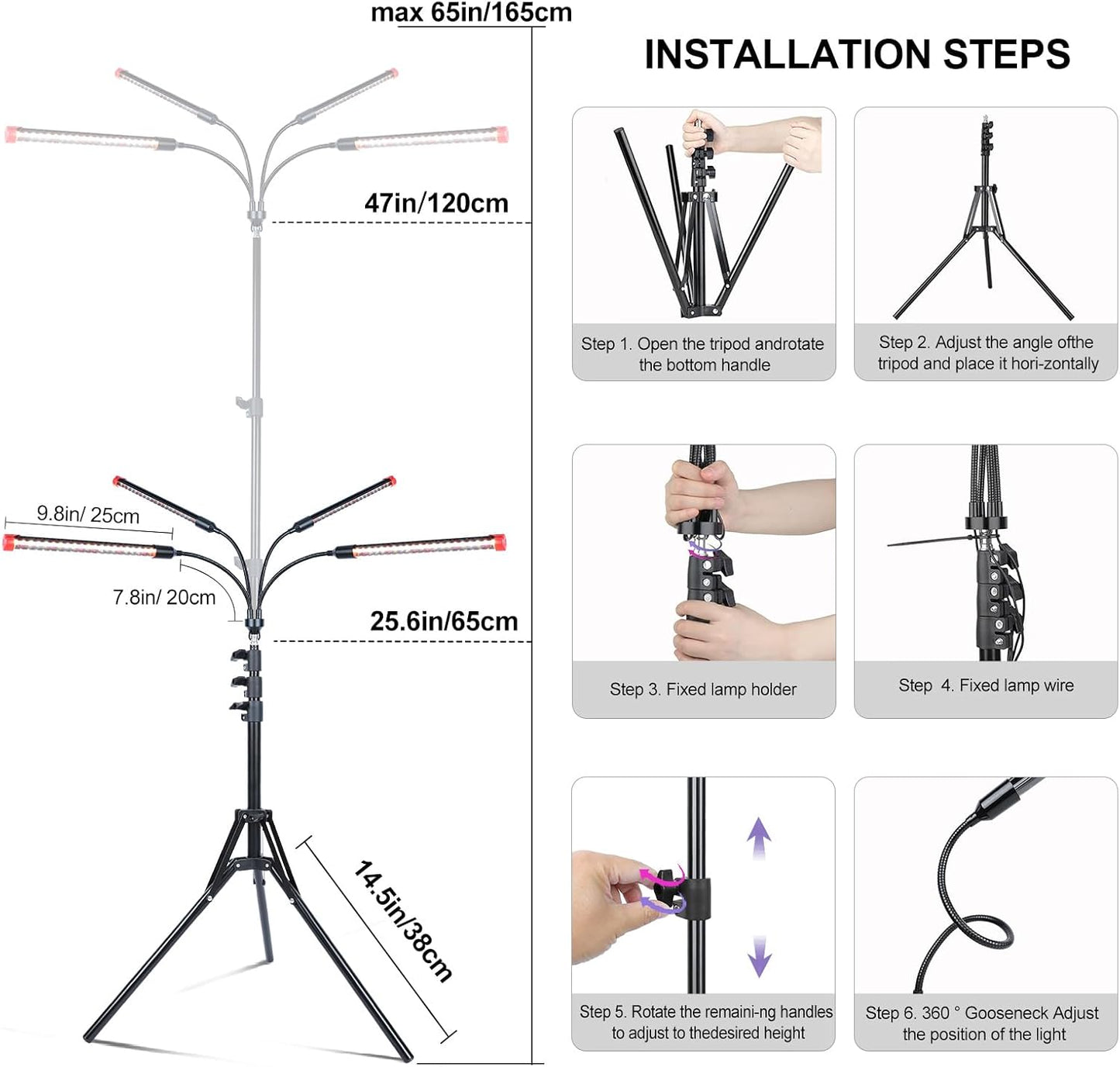 max 65in/165cm

47in/120cm

9.8in/ 25cm

7.8in/ 20cm

25.6in/65cm

14.5in/38cm

INSTALLATION STEPS

Step 1. Open the tripod androtate the bottom handle

Step 2. Adjust the angle ofthe tripod and place it hori-zontally

Step 3. Fixed lamp holder

Step 4. Fixed lamp wire

Step 5. Rotate the remaini-ng handles to adjust to thedesired height

Step 6. 360 ° Gooseneck Adjust the position of the light