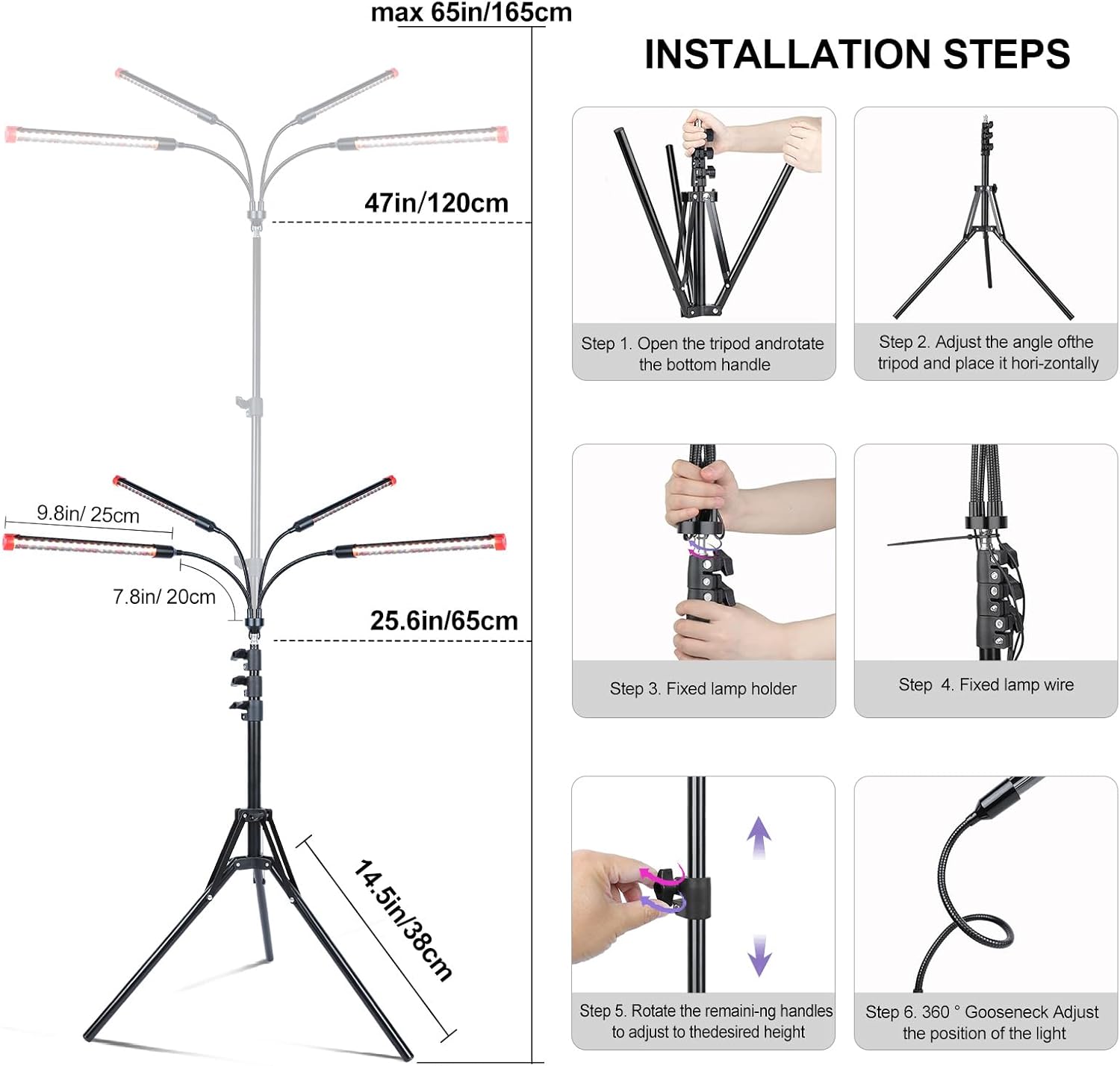 max 65in/165cm

47in/120cm

9.8in/ 25cm

7.8in/ 20cm

25.6in/65cm

14.5in/38cm

INSTALLATION STEPS

Step 1. Open the tripod androtate the bottom handle

Step 2. Adjust the angle ofthe tripod and place it hori-zontally

Step 3. Fixed lamp holder

Step 4. Fixed lamp wire

Step 5. Rotate the remaini-ng handles to adjust to thedesired height

Step 6. 360 ° Gooseneck Adjust the position of the light