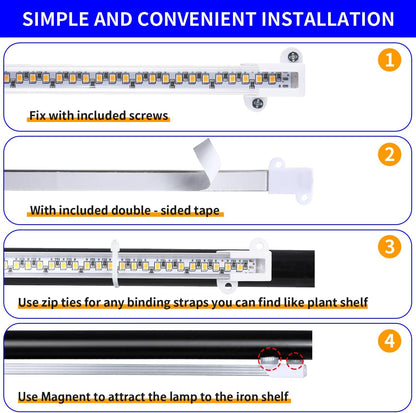 SIMPLE AND CONVENIENT INSTALLATION

1

Fix with included screws

2

With included double - sided tape

3

Use zip ties for any binding straps you can find like plant shelf

4

Use Magnent to attract the lamp to the iron shelf