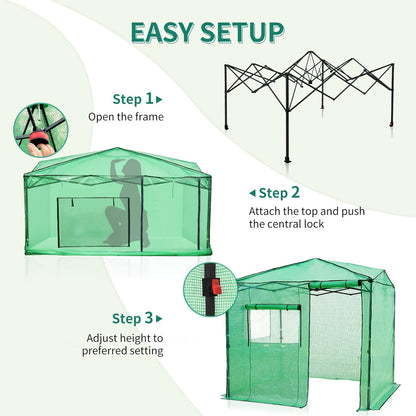 EASY SETUP

Step 1 ▸
Open the frame

◂ Step 2
Attach the top and push the central lock

Step 3 ▸
Adjust height to preferred setting