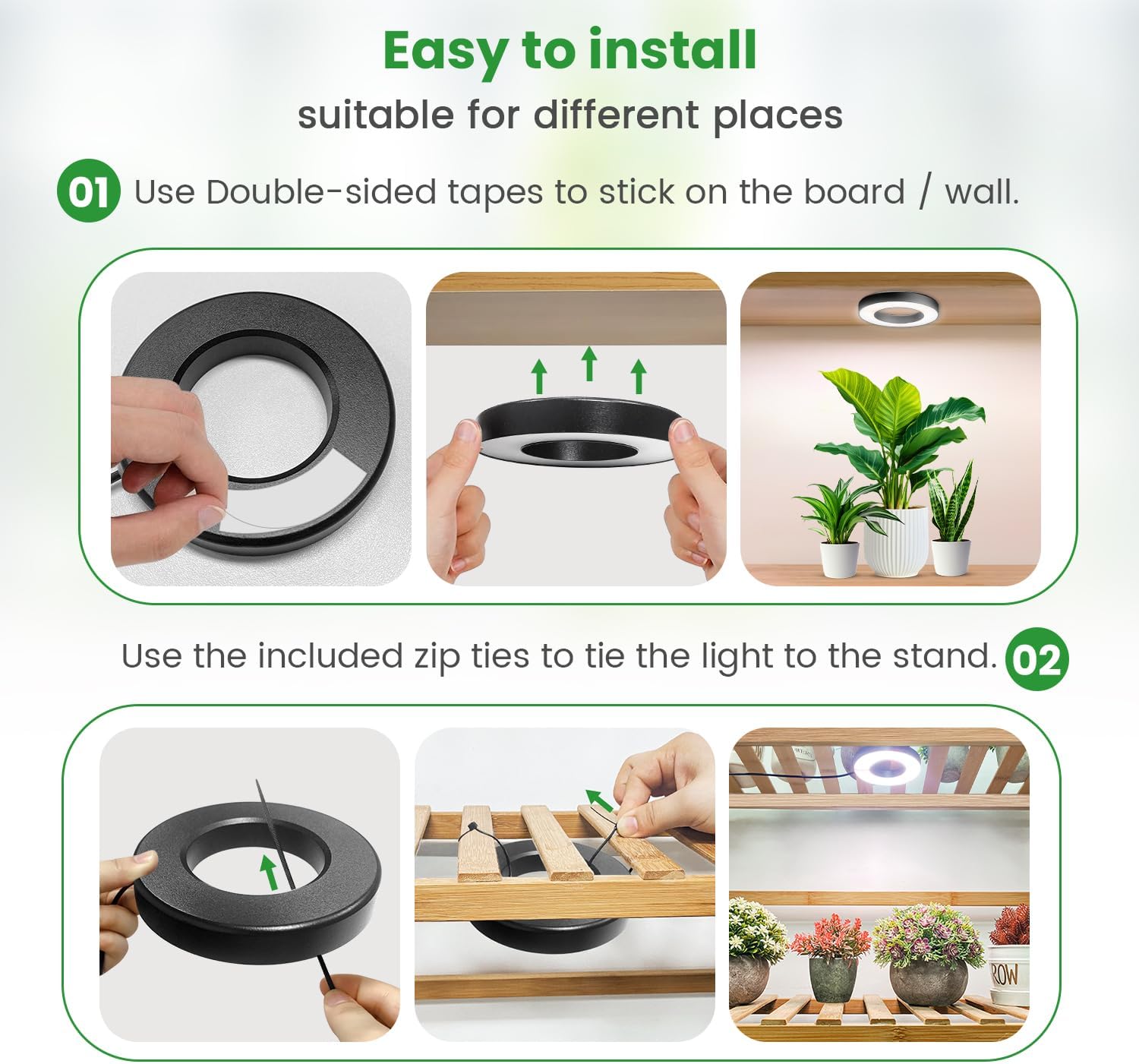 Easy to install

suitable for different places

01 Use Double-sided tapes to stick on the board / wall.

Use the included zip ties to tie the light to the stand. 02

ROW