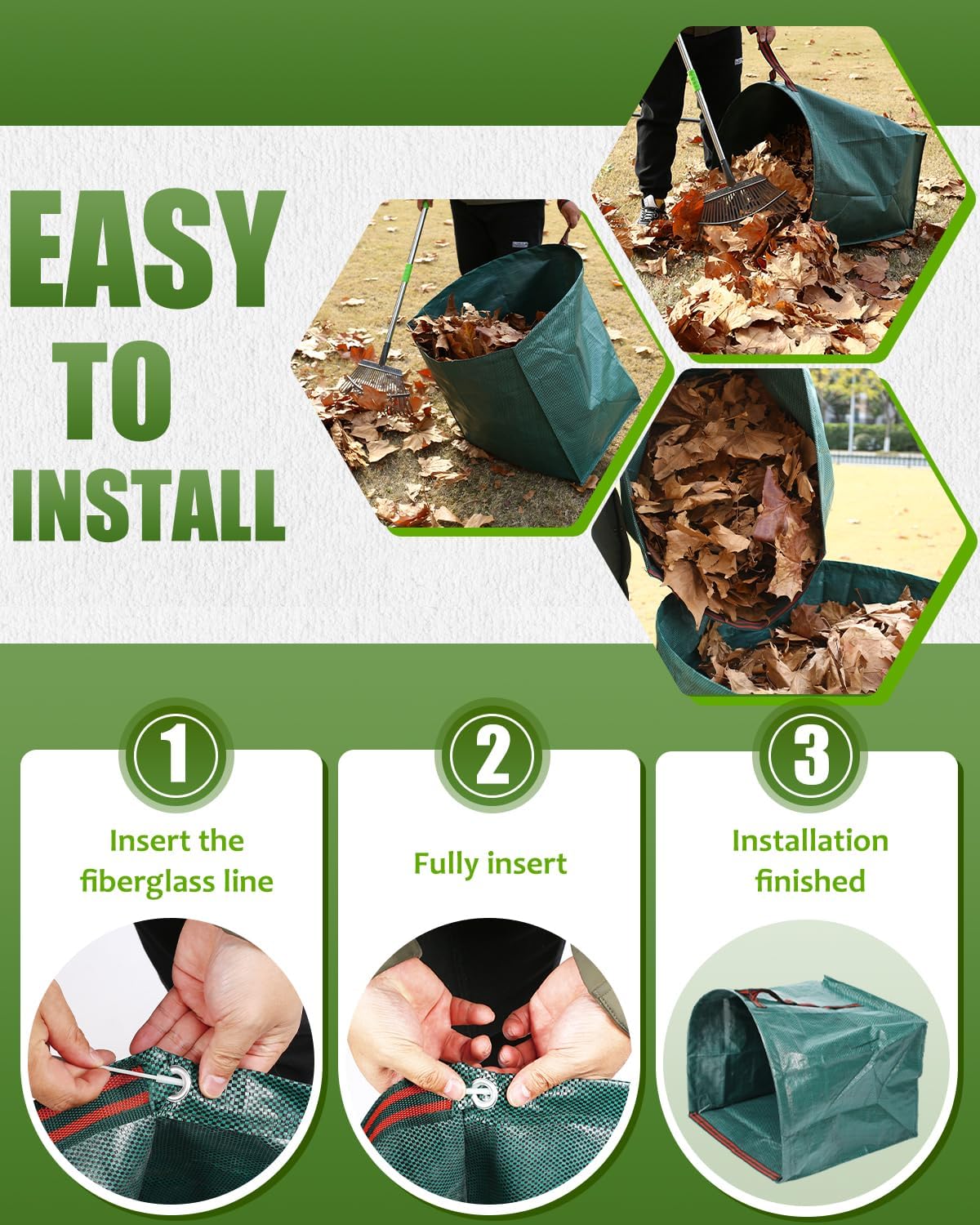 EASY
TO
INSTALL

1

Insert the fiberglass line

2

Fully insert

3

Installation finished