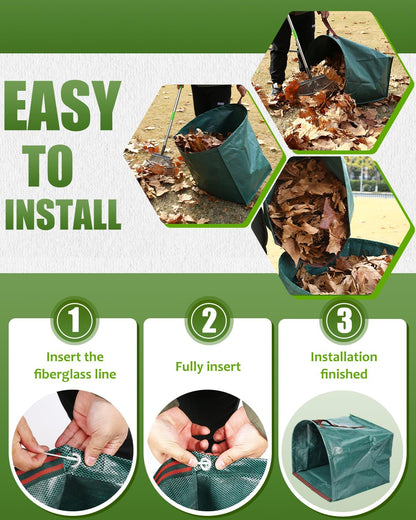 EASY TO INSTALL

1
Insert the fiberglass line

2
Fully insert

3
Installation finished