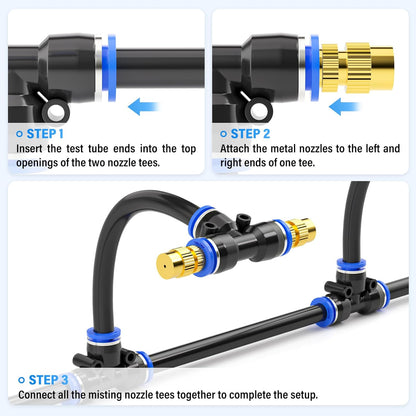 STEP 1
Insert the test tube ends into the top openings of the two nozzle tees.

STEP 2
Attach the metal nozzles to the left and right ends of one tee.

STEP 3
Connect all the misting nozzle tees together to complete the setup.