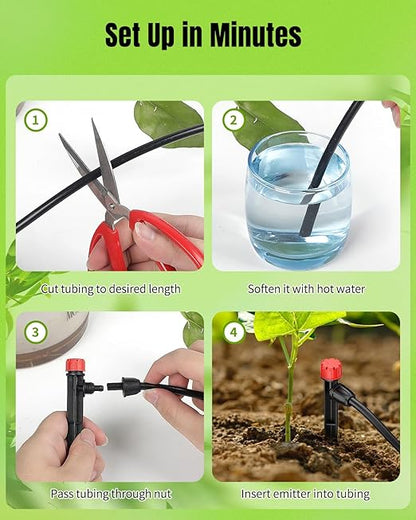 Set Up in Minutes

1

Cut tubing to desired length

2

Soften it with hot water

3

Pass tubing through nut

4

Insert emitter into tubing