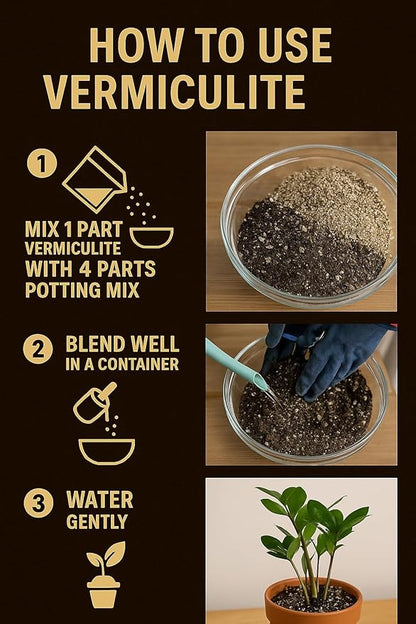 HOW TO USE VERMICULITE

1

MIX 1 PART VERMICULITE WITH 4 PARTS POTTING MIX

2

BLEND WELL IN A CONTAINER

3

WATER GENTLY