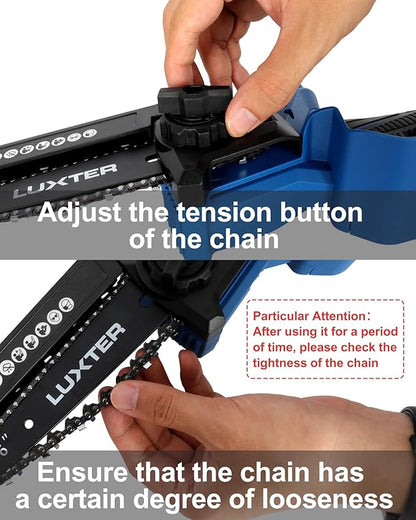 LUXTER

Adjust the tension button of the chain

LUXTER

Particular Attention：
After using it for a period of time, please check the tightness of the chain

Ensure that the chain has a certain degree of looseness