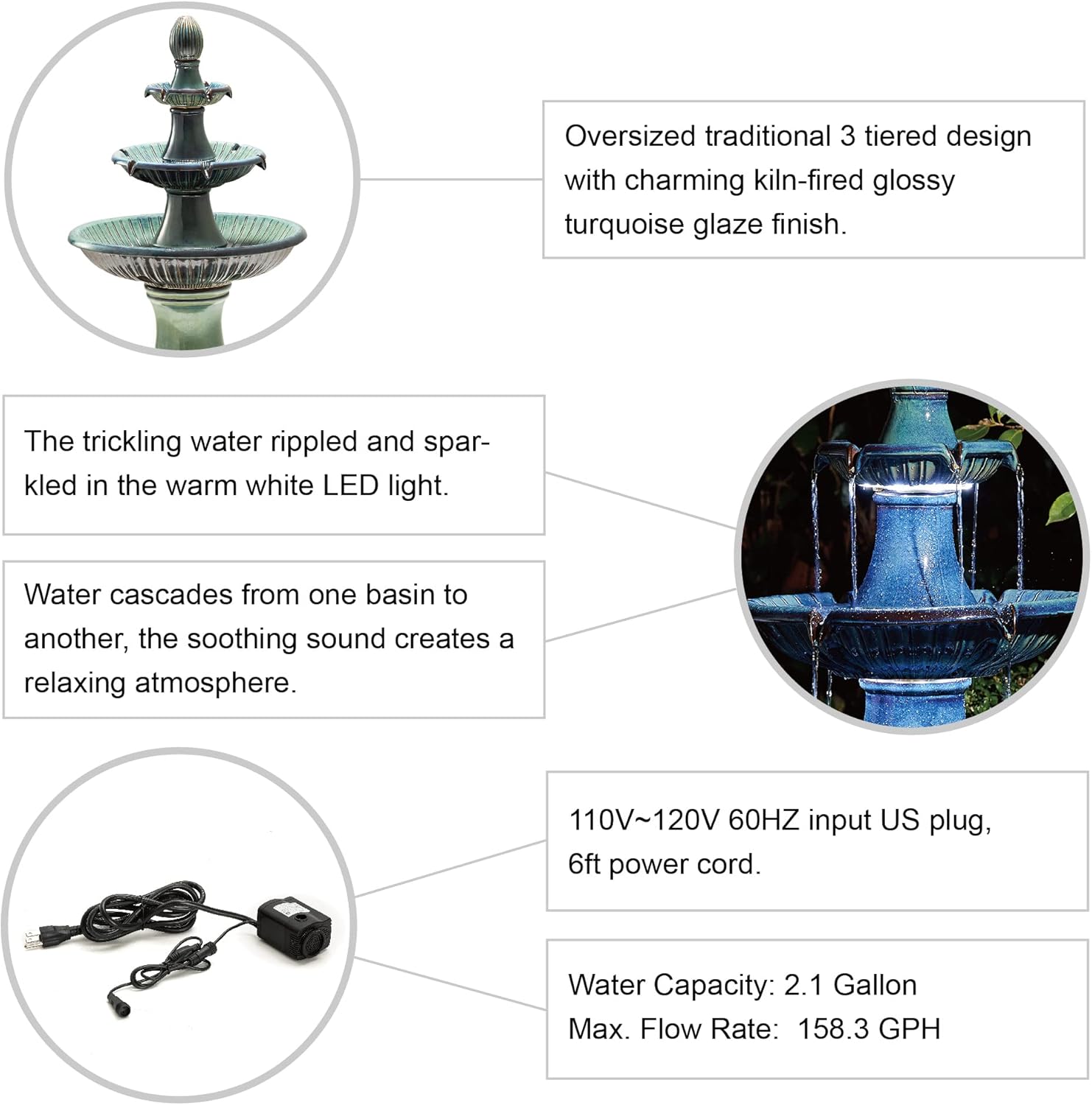 Oversized traditional 3 tiered design with charming kiln-fired glossy turquoise glaze finish.

The trickling water rippled and sparkled in the warm white LED light.

Water cascades from one basin to another, the soothing sound creates a relaxing atmosphere.

110V~120V 60HZ input US plug, 6ft power cord.

Water Capacity: 2.1 Gallon
Max. Flow Rate: 158.3 GPH