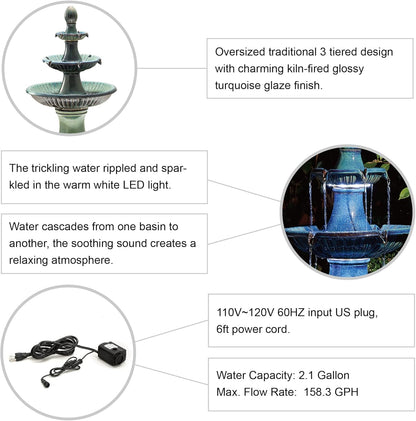 Oversized traditional 3 tiered design with charming kiln-fired glossy turquoise glaze finish.

The trickling water rippled and sparkled in the warm white LED light.

Water cascades from one basin to another, the soothing sound creates a relaxing atmosphere.

110V~120V 60HZ input US plug, 6ft power cord.

Water Capacity: 2.1 Gallon
Max. Flow Rate: 158.3 GPH