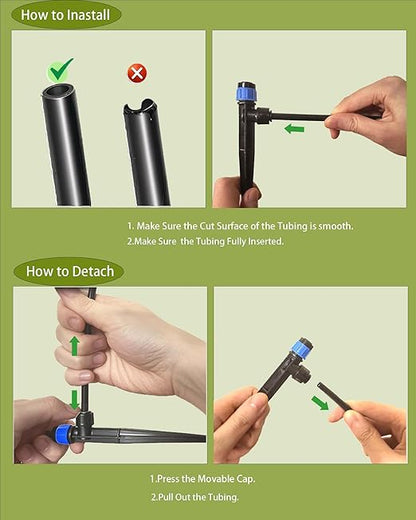 How to Inastall

1. Make Sure the Cut Surface of the Tubing is smooth.

2.Make Sure the Tubing Fully Inserted.

How to Detach

1.Press the Movable Cap.

2.Pull Out the Tubing.