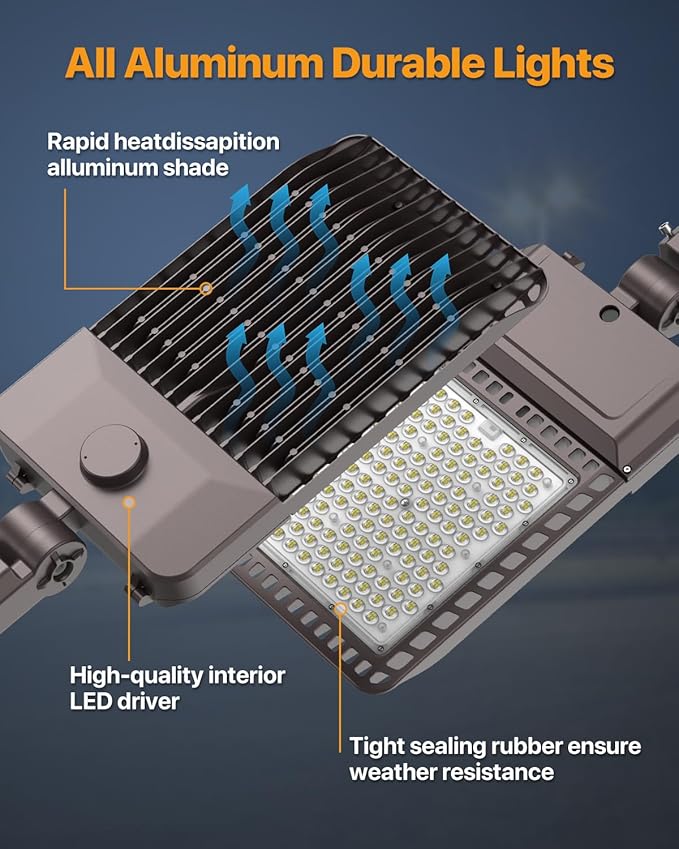 All Aluminum Durable Lights

Rapid heatdissapition alluminum shade

High-quality interior LED driver

Tight sealing rubber ensure weather resistance