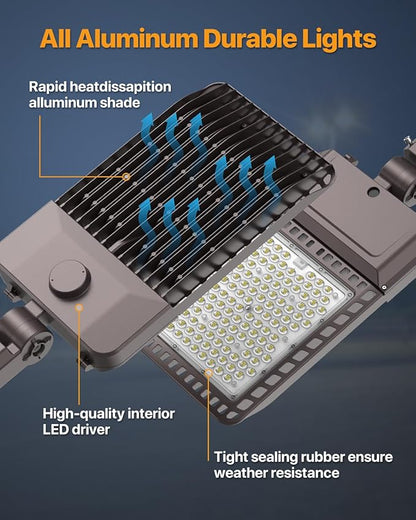 All Aluminum Durable Lights

Rapid heatdissapition alluminum shade

High-quality interior LED driver

Tight sealing rubber ensure weather resistance