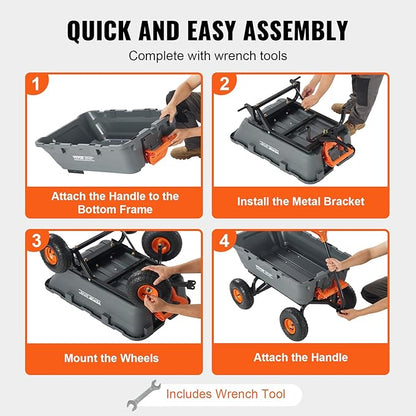 QUICK AND EASY ASSEMBLY

Complete with wrench tools

1

Attach the Handle to the Bottom Frame

2

Install the Metal Bracket

3

Mount the Wheels

4

Attach the Handle

Includes Wrench Tool