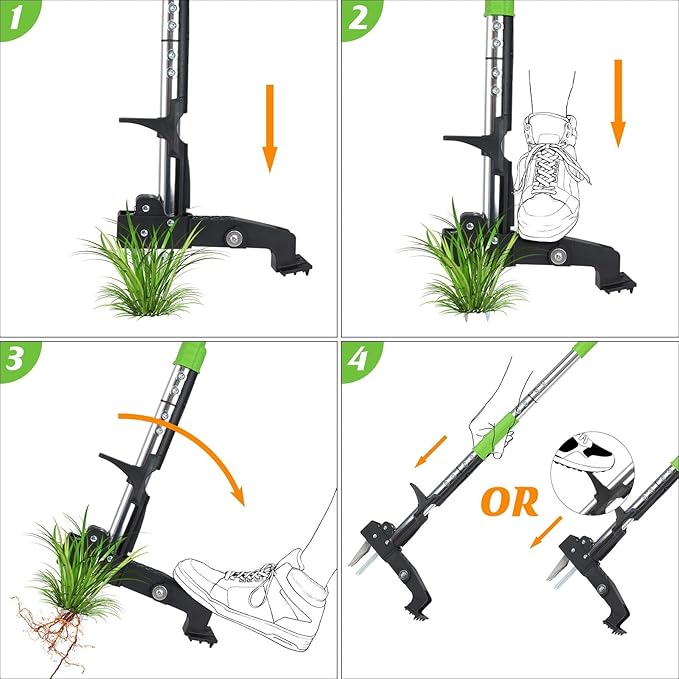 1

2

3

4

OR