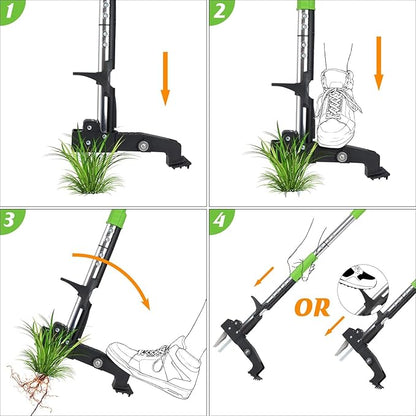 1

2

3

4

OR