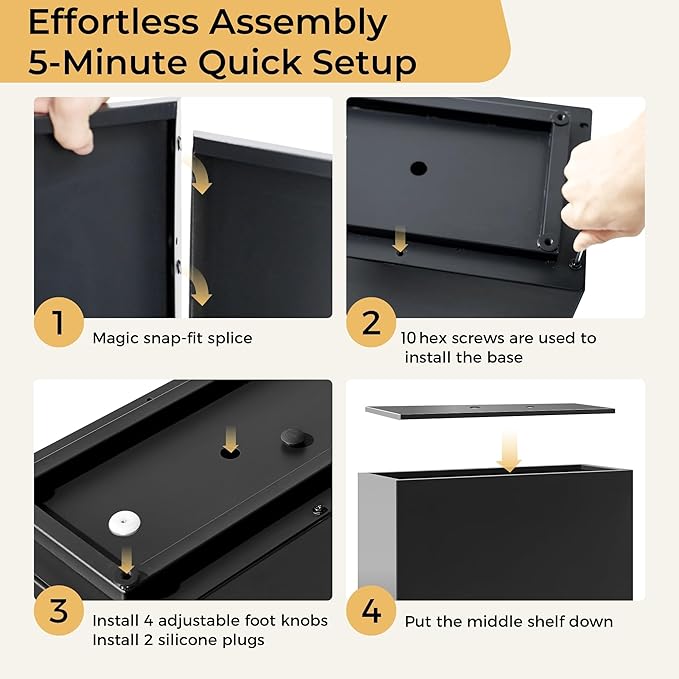 Effortless Assembly
5-Minute Quick Setup

1
Magic snap-fit splice

2
10 hex screws are used to install the base

3
Install 4 adjustable foot knobs
Install 2 silicone plugs

4
Put the middle shelf down