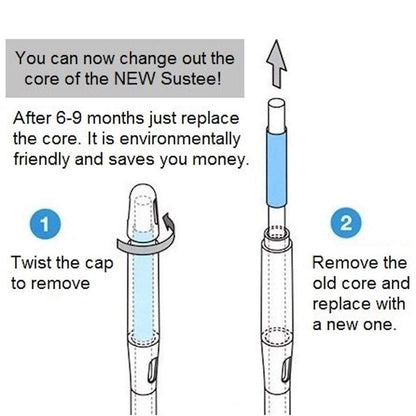 You can now change out the core of the NEW Sustee!

After 6-9 months just replace the core. It is environmentally friendly and saves you money.

1

Twist the cap to remove

2

Remove the old core and replace with a new one.