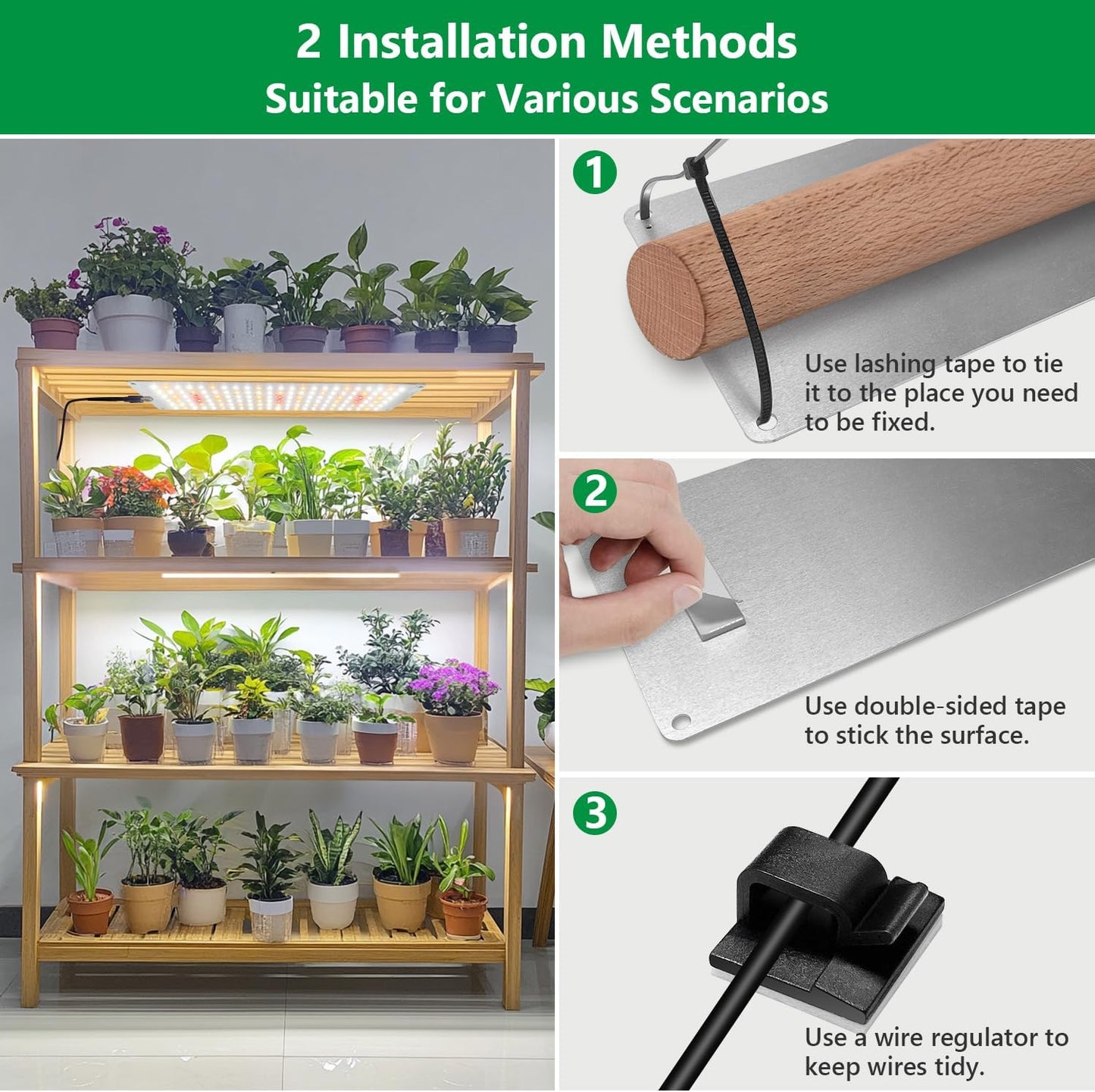 2 Installation Methods
Suitable for Various Scenarios

1

Use lashing tape to tie it to the place you need to be fixed.

2

Use double-sided tape to stick the surface.

3

Use a wire regulator to keep wires tidy.