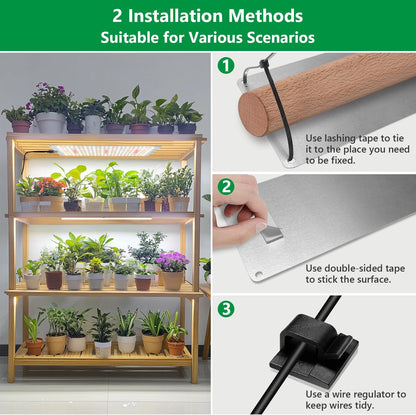 2 Installation Methods
Suitable for Various Scenarios

1

Use lashing tape to tie it to the place you need to be fixed.

2

Use double-sided tape to stick the surface.

3

Use a wire regulator to keep wires tidy.