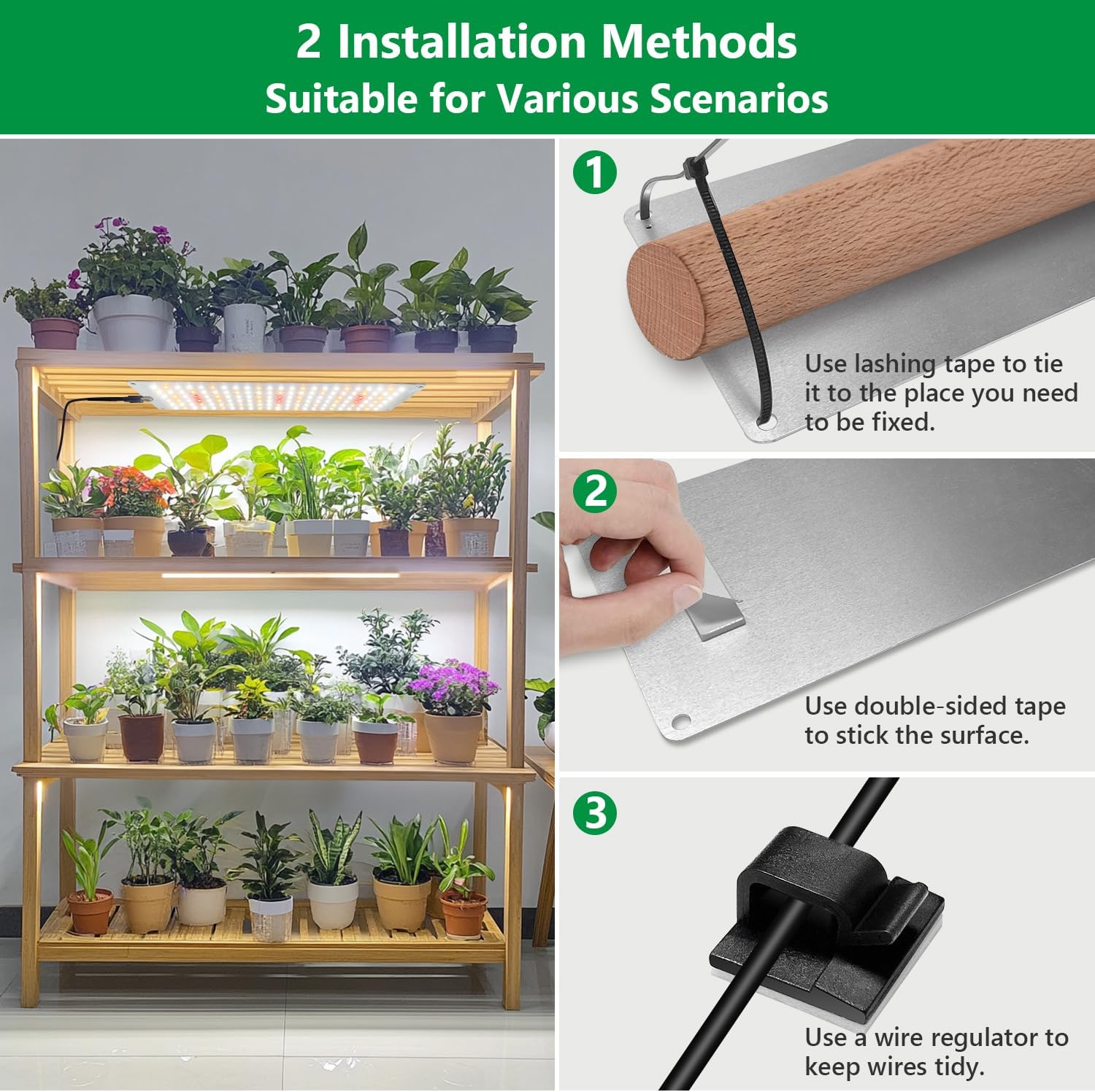 2 Installation Methods
Suitable for Various Scenarios

1
Use lashing tape to tie it to the place you need to be fixed.

2
Use double-sided tape to stick the surface.

3
Use a wire regulator to keep wires tidy.