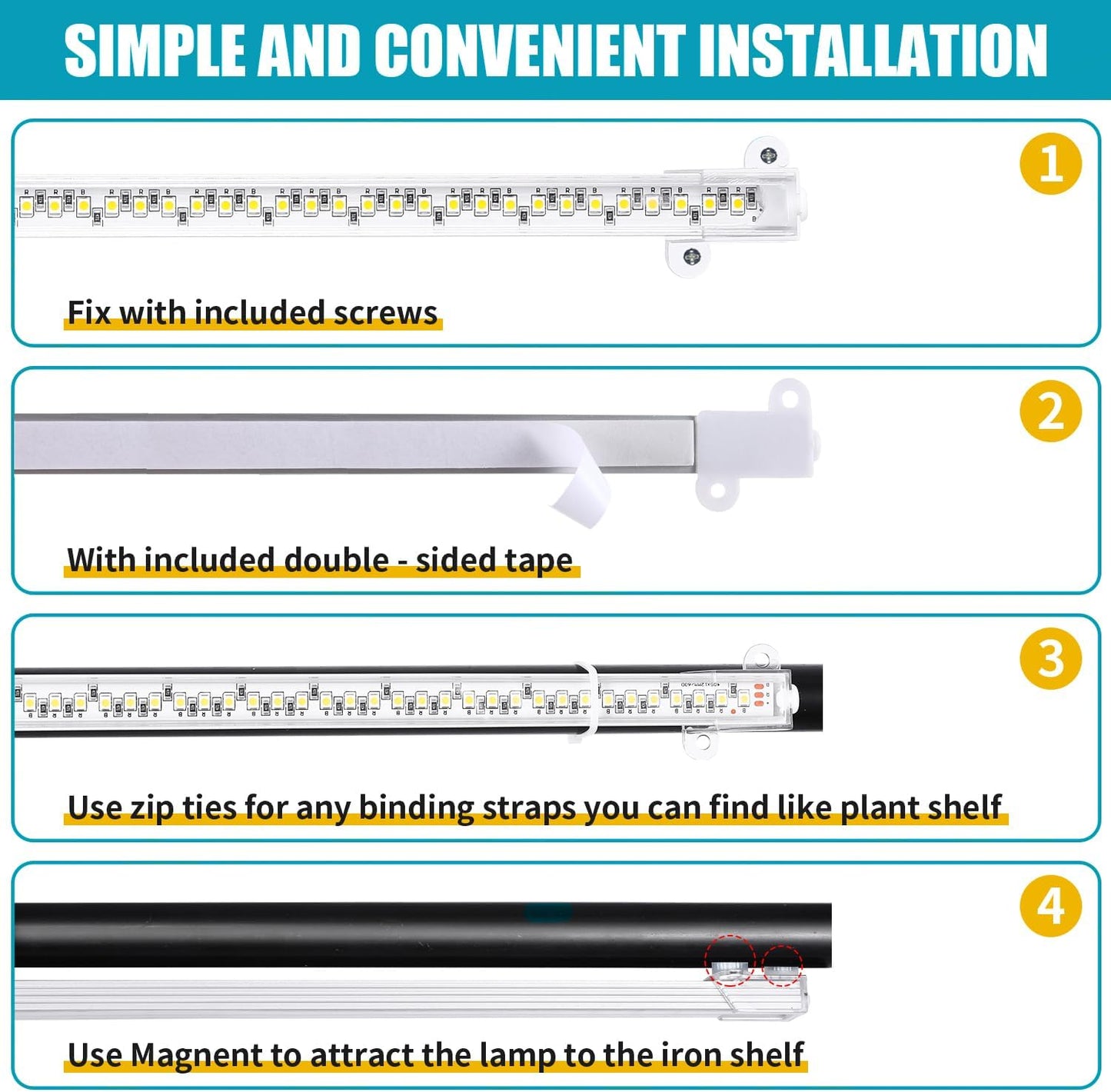 SIMPLE AND CONVENIENT INSTALLATION

1

Fix with included screws

2

With included double - sided tape

3

Use zip ties for any binding straps you can find like plant shelf

4

Use Magnent to attract the lamp to the iron shelf