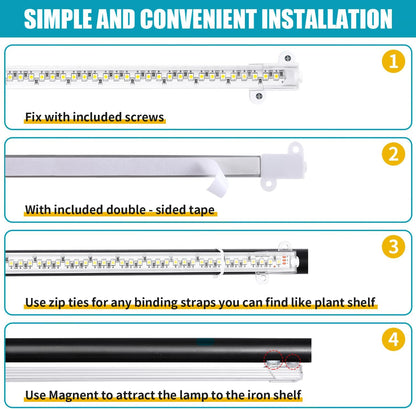 SIMPLE AND CONVENIENT INSTALLATION

1

Fix with included screws

2

With included double - sided tape

3

Use zip ties for any binding straps you can find like plant shelf

4

Use Magnent to attract the lamp to the iron shelf