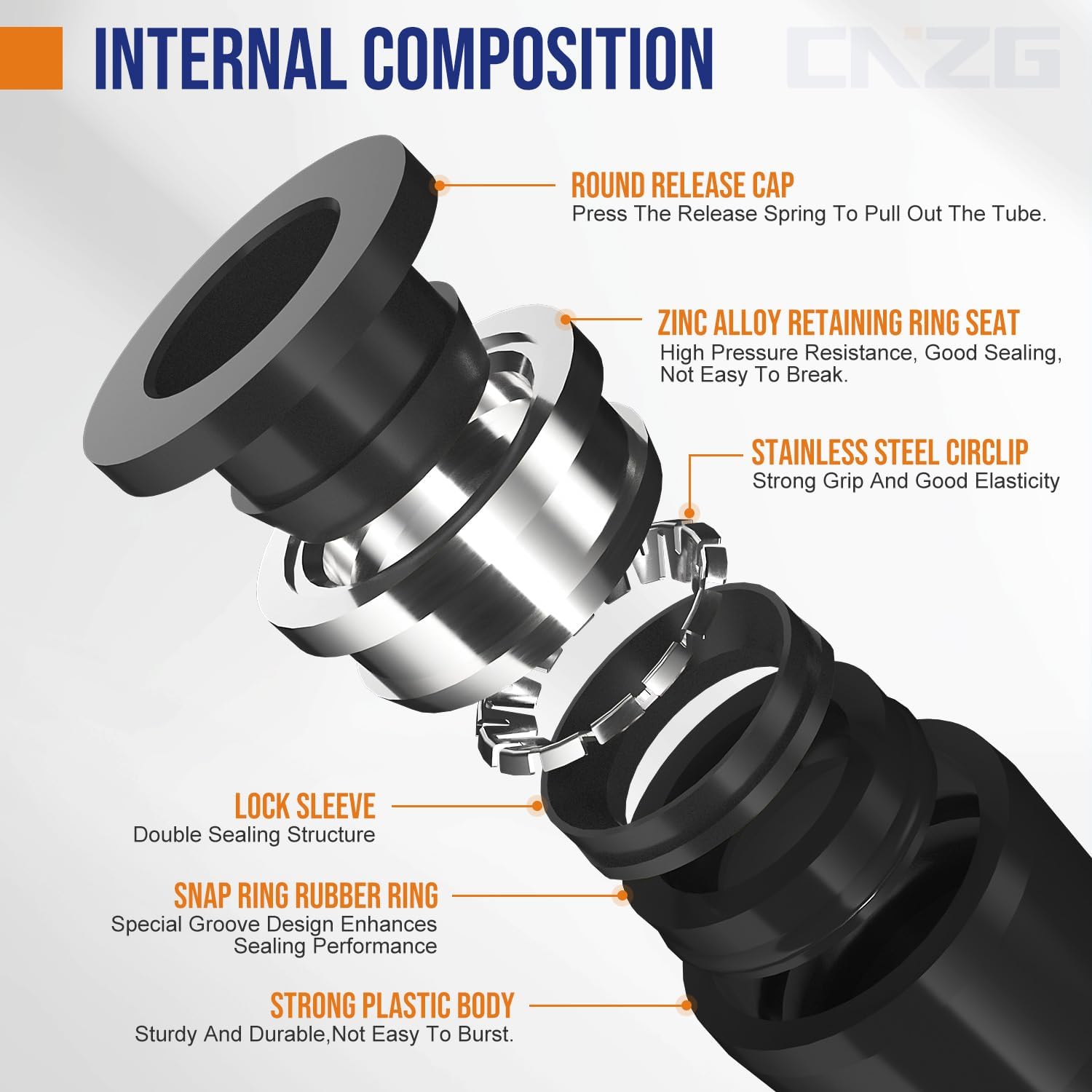 INTERNAL COMPOSITION

CNZG

ROUND RELEASE CAP
Press The Release Spring To Pull Out The Tube.

ZINC ALLOY RETAINING RING SEAT
High Pressure Resistance, Good Sealing, Not Easy To Break.

STAINLESS STEEL CIRCLIP
Strong Grip And Good Elasticity

LOCK SLEEVE
Double Sealing Structure

SNAP RING RUBBER RING
Special Groove Design Enhances Sealing Performance

STRONG PLASTIC BODY
Sturdy And Durable,Not Easy To Burst.