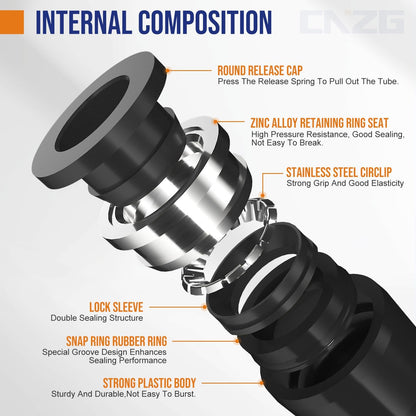 INTERNAL COMPOSITION

CNZG

ROUND RELEASE CAP
Press The Release Spring To Pull Out The Tube.

ZINC ALLOY RETAINING RING SEAT
High Pressure Resistance, Good Sealing, Not Easy To Break.

STAINLESS STEEL CIRCLIP
Strong Grip And Good Elasticity

LOCK SLEEVE
Double Sealing Structure

SNAP RING RUBBER RING
Special Groove Design Enhances Sealing Performance

STRONG PLASTIC BODY
Sturdy And Durable,Not Easy To Burst.