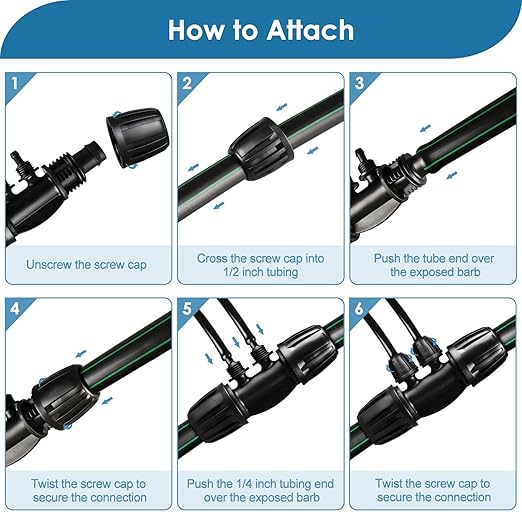 How to Attach

1
Unscrew the screw cap

2
Cross the screw cap into 1/2 inch tubing

3
Push the tube end over the exposed barb

4
Twist the screw cap to secure the connection

5
Push the 1/4 inch tubing end over the exposed barb

6
Twist the screw cap to secure the connection