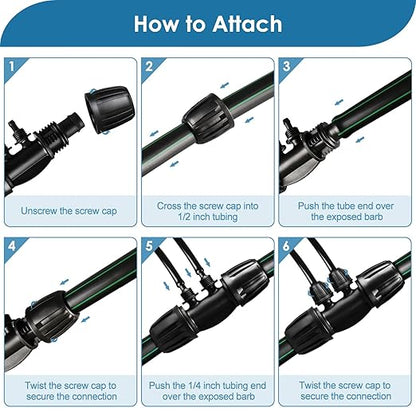 How to Attach

1

Unscrew the screw cap

2

Cross the screw cap into 1/2 inch tubing

3

Push the tube end over the exposed barb

4

Twist the screw cap to secure the connection

5

Push the 1/4 inch tubing end over the exposed barb

6

Twist the screw cap to secure the connection