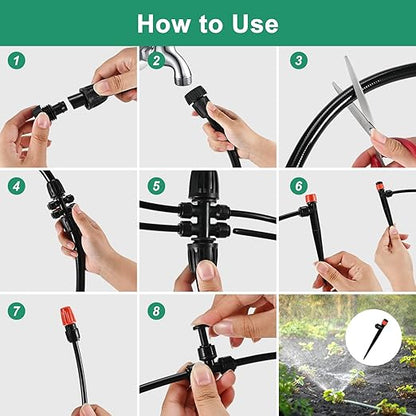 How to Use

1

2

3

4

5

6

7

8