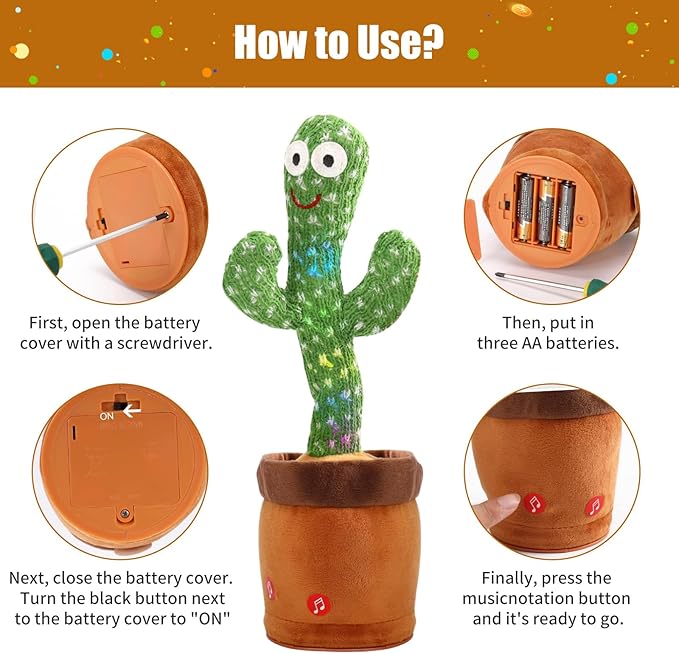 How to Use?

First, open the battery cover with a screwdriver.

Then, put in three AA batteries.

ON

Next, close the battery cover. Turn the black button next to the battery cover to "ON"

Finally, press the musicnotation button and it's ready to go.