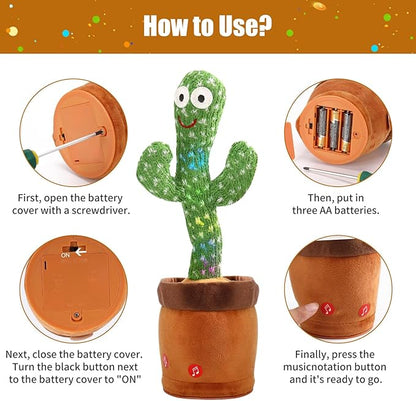 How to Use?

First, open the battery cover with a screwdriver.

Then, put in three AA batteries.

ON

Next, close the battery cover. Turn the black button next to the battery cover to "ON"

Finally, press the musicnotation button and it's ready to go.