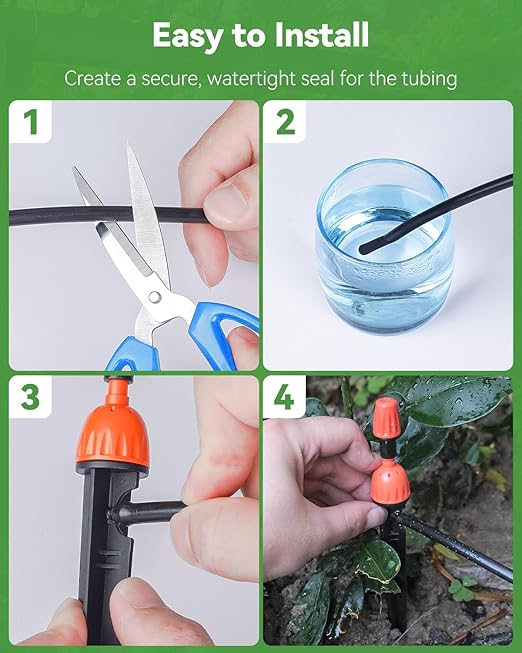 Easy to Install

Create a secure, watertight seal for the tubing

1

2

3

4